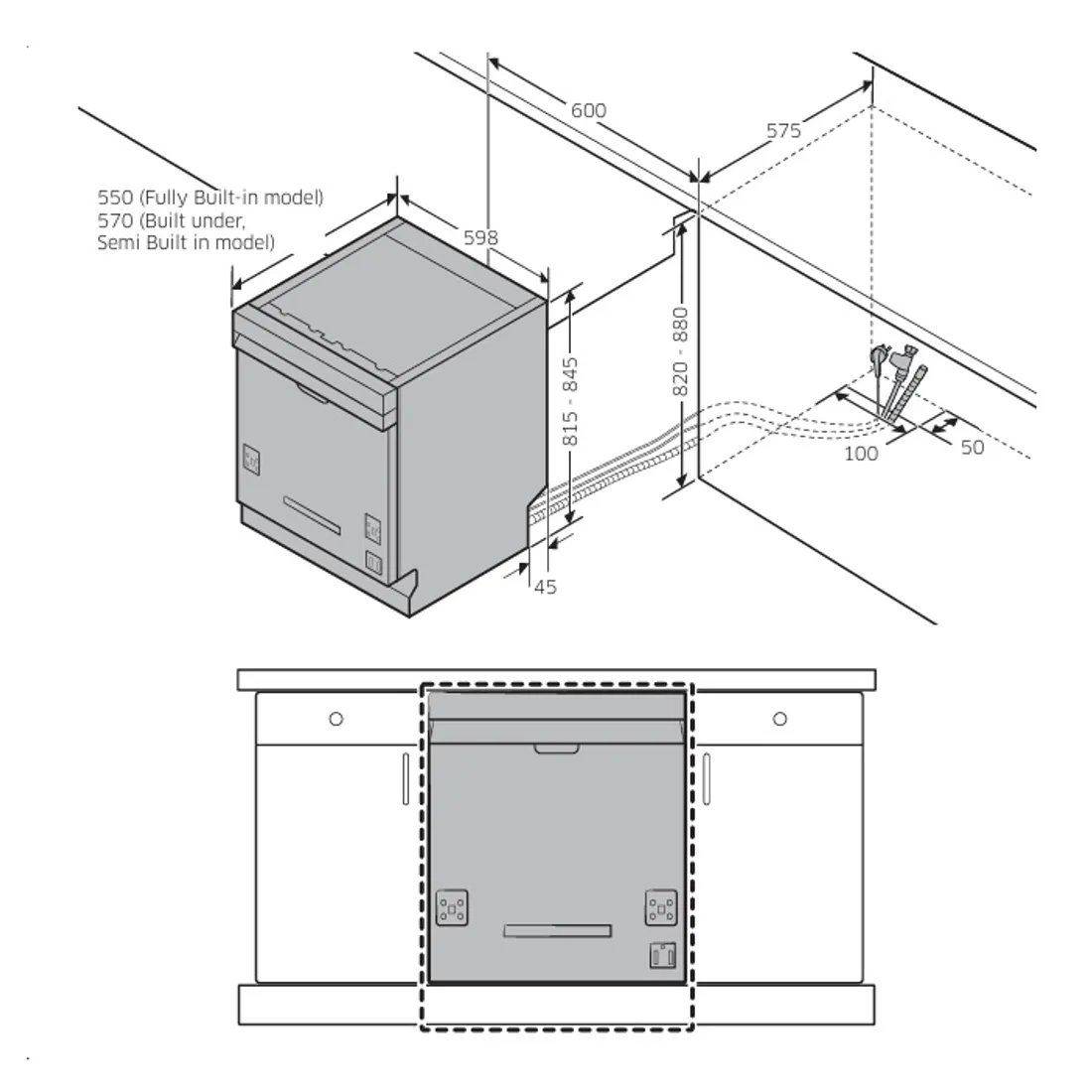 600

575

550 (Fully Built-in model)
570 (Built under,
Semi Built in model)

598

815 - 845

820 - 880

100

50

45